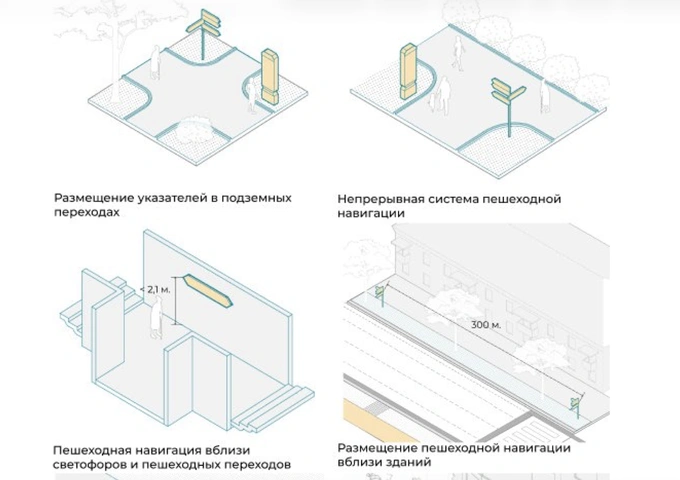 Размещение указателей в подземных переходах

Непрерывная система пешеходной навигации

< 2,1 м.

300 м.

Пешеходная навигация вблизи светофоров и пешеходных переходов

Размещение пешеходной навигации вблизи зданий